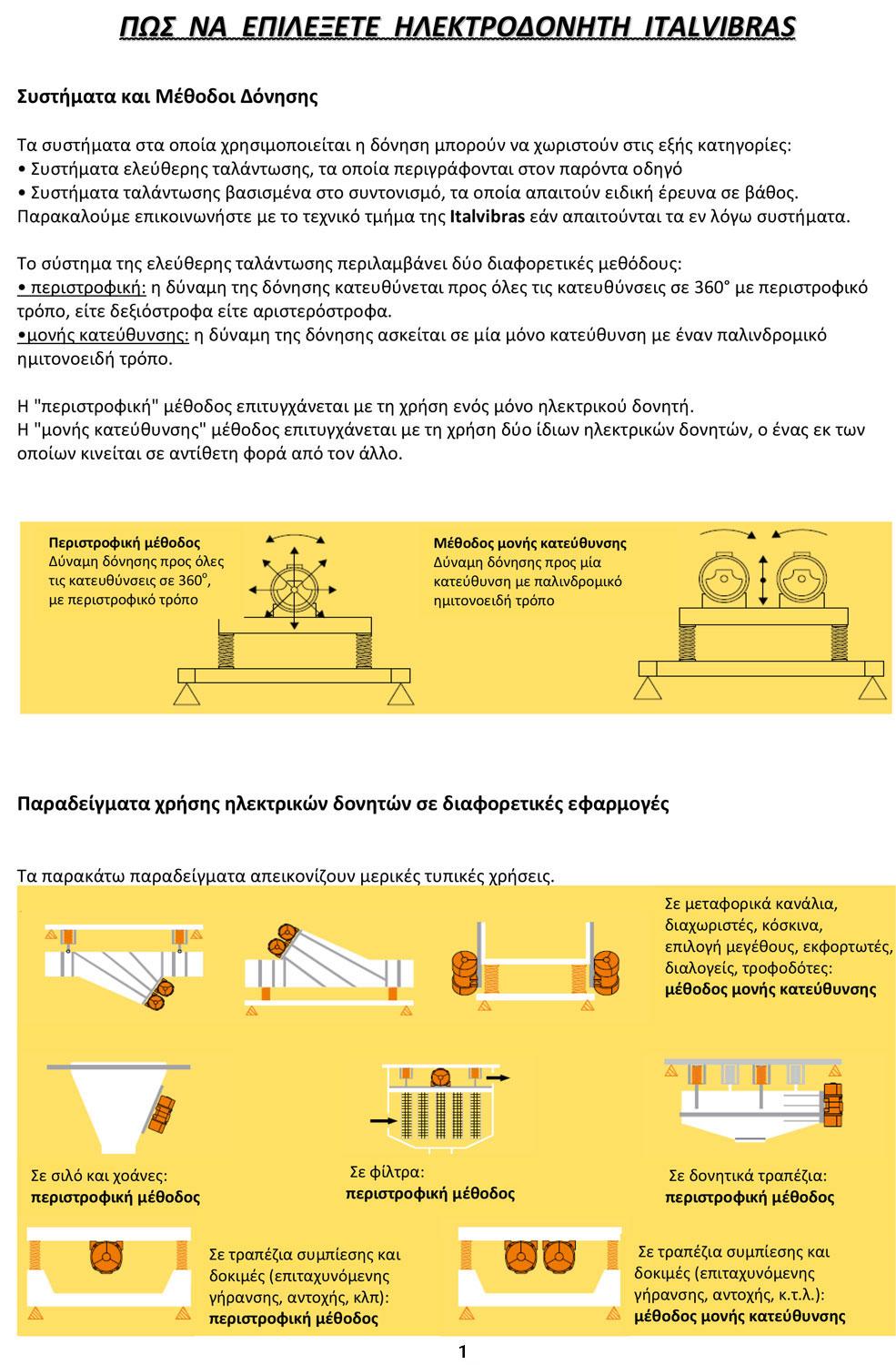 ΠΩΣ ΝΑ ΕΠΙΛΕΞΕΤΕ ΗΛΕΚΤΡΟΔΟΝΗΤΗ ITALVIBRAS

Συστήματα και Μέθοδοι Δόνησης

Τα συστήματα στα οποία χρησιμοποιείται η δόνηση μπορούν να χωριστούν στις εξής κατηγορίες:
• Συστήματα ελεύθερης ταλάντωσης, τα οποία περιγράφονται στον παρόντα οδηγό
• Συστήματα ταλάντωσης βασισμένα στο συντονισμό, τα οποία απαιτούν ειδική έρευνα σε βάθος. Παρακαλούμε επικοινωνήστε με το τεχνικό τμήμα της Italvibras εάν απαιτούνται τα εν λόγω συστήματα.

Το σύστημα της ελεύθερης ταλάντωσης περιλαμβάνει δύο διαφορετικές μεθόδους:
• περιστροφική: η δύναμη της δόνησης κατευθύνεται προς όλες τις κατευθύνσεις σε 360° με περιστροφικό τρόπο, είτε δεξιόστροφα είτε αριστερόστροφα.
•μονής κατεύθυνσης: η δύναμη της δόνησης ασκείται σε μία μόνο κατεύθυνση με έναν παλινδρομικό ημιτονοειδή τρόπο.

Η "περιστροφική" μέθοδος επιτυγχάνεται με τη χρήση ενός μόνο ηλεκτρικού δονητή.
Η "μονής κατεύθυνσης" μέθοδος επιτυγχάνεται με τη χρήση δύο ίδιων ηλεκτρικών δονητών, ο ένας εκ των οποίων κινείται σε αντίθετη φορά από τον άλλο.

Περιστροφική μέθοδος
Δύναμη δόνησης προς όλες τις κατευθύνσεις σε 360°, με περιστροφικό τρόπο

Μέθοδος μονής κατεύθυνσης
Δύναμη δόνησης προς μία κατεύθυνση με παλινδρομικό ημιτονοειδή τρόπο

Παραδείγματα χρήσης ηλεκτρικών δονητών σε διαφορετικές εφαρμογές

Τα παρακάτω παραδείγματα απεικονίζουν μερικές τυπικές χρήσεις.

Σε μεταφορικά κανάλια, διαχωριστές, κόσκινα, επιλογή μεγέθους, εκφορτωτές, διαλογείς, τροφοδότες:
μέθοδος μονής κατεύθυνσης

Σε σιλό και χοάνες:
περιστροφική μέθοδος

Σε φίλτρα:
περιστροφική μέθοδος

Σε δονητικά τραπέζια:
περιστροφική μέθοδος

Σε τραπέζια συμπίεσης και δοκιμές (επιταχυνόμενης γήρανσης, αντοχής, κλπ):
περιστροφική μέθοδος

Σε τραπέζια συμπίεσης και δοκιμές (επιταχυνόμενης γήρανσης, αντοχής, κ.τ.λ.):
μέθοδος μονής κατεύθυνσης

1